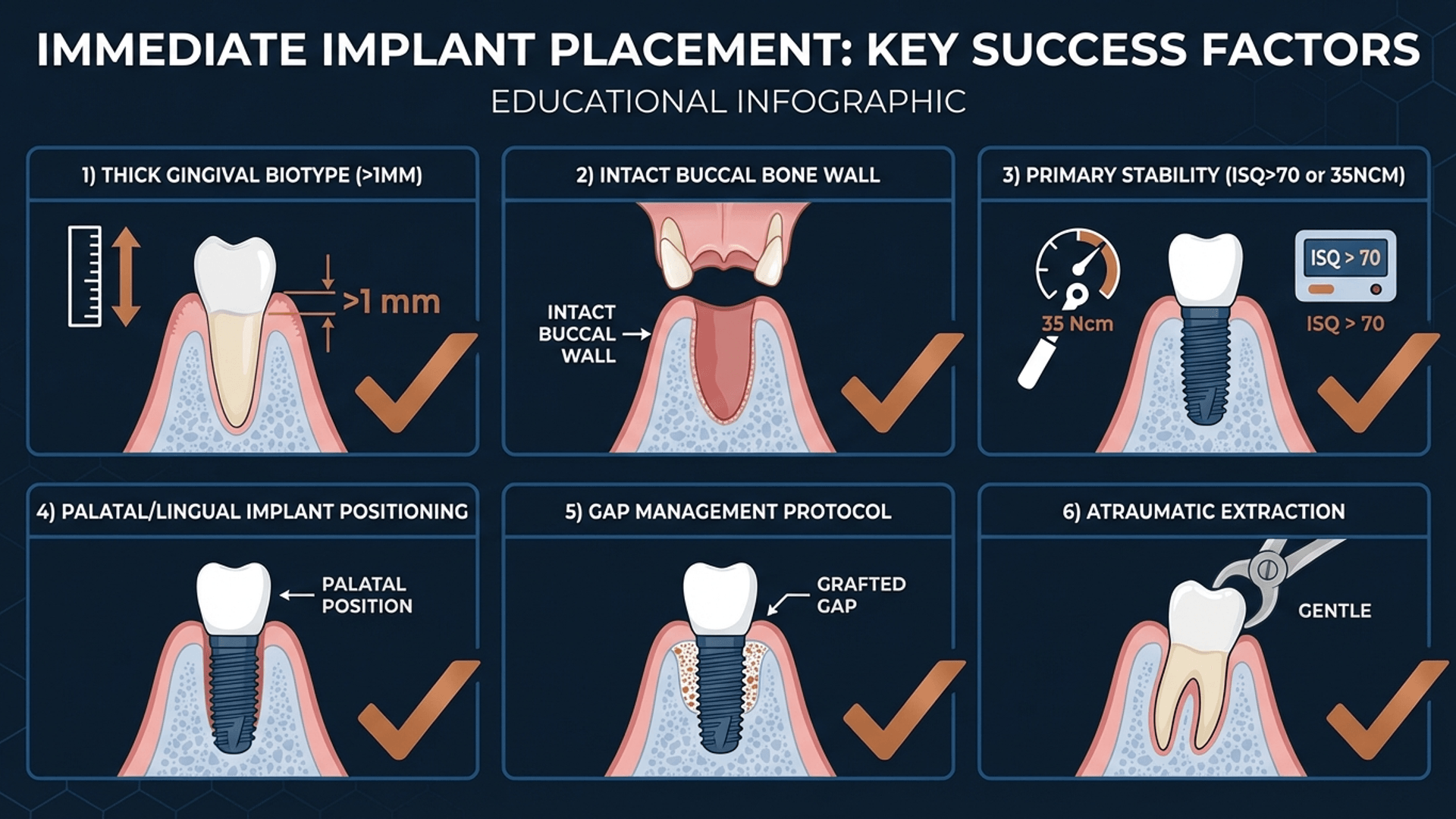 IMMEDIATE IMPLANT PLACEMENT: KEY SUCCESS FACTORS

EDUCATIONAL INFOGRAPHIC

1) THICK GINGIVAL BIOTYPE (>1MM)

>1 mm

2) INTACT BUCCAL BONE WALL

INTACT BUCCAL WALL

3) PRIMARY STABILITY (ISQ>70 or 35NCM)

35 Ncm

ISQ > 70

ISQ > 70

4) PALATAL/LINGUAL IMPLANT POSITIONING

PALATAL POSITION

5) GAP MANAGEMENT PROTOCOL

GRAFTED GAP

6) ATRAUMATIC EXTRACTION

GENTLE