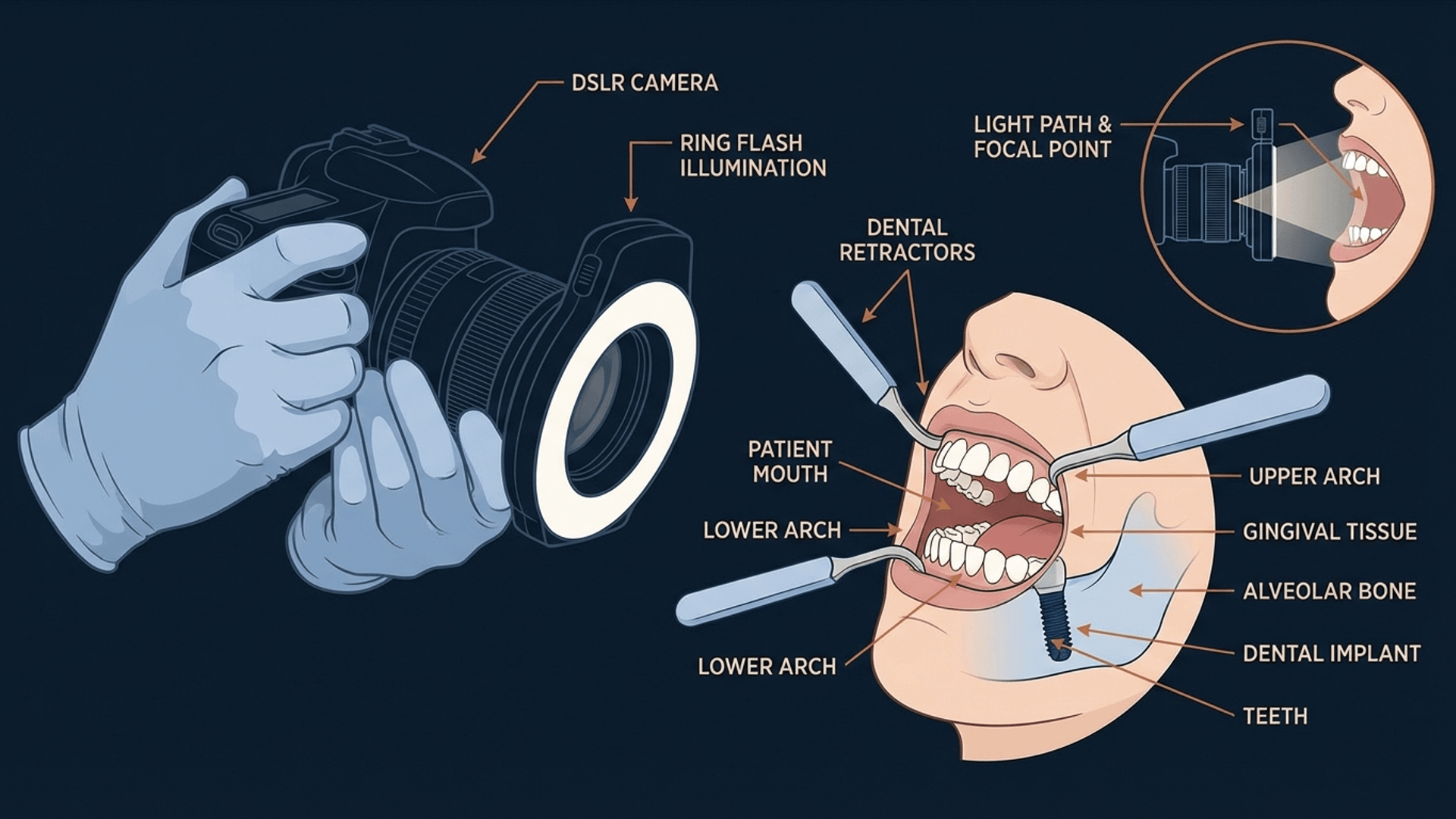 DSLR CAMERA

RING FLASH ILLUMINATION

LIGHT PATH & FOCAL POINT

DENTAL RETRACTORS

PATIENT MOUTH

LOWER ARCH

LOWER ARCH

UPPER ARCH

GINGIVAL TISSUE

ALVEOLAR BONE

DENTAL IMPLANT

TEETH